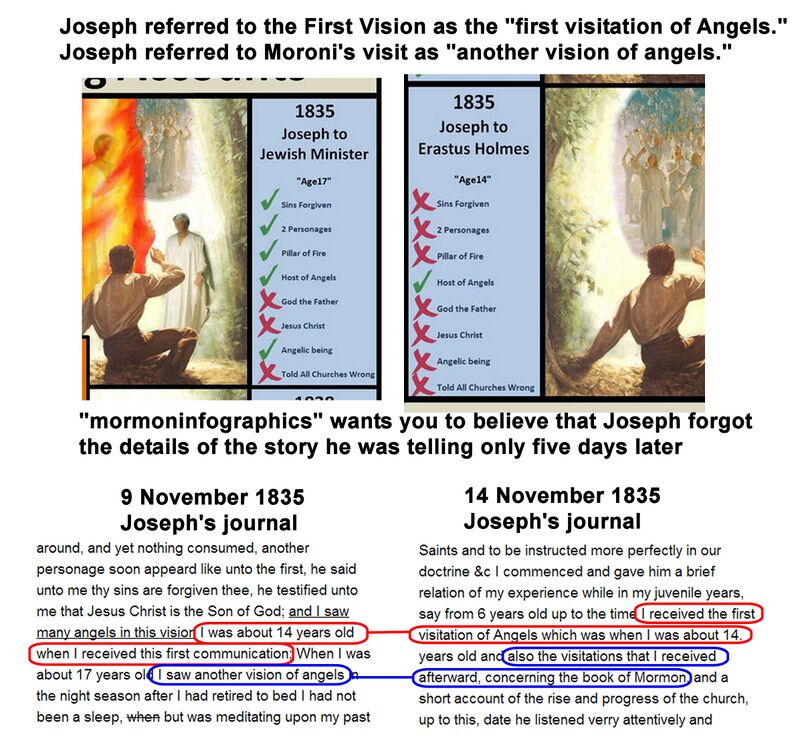 Joseph referred to the First Vision as the "first visitation of Angels."
Joseph referred to Moroni's visit as "another vision of angels."

1835
Joseph to
Jewish Minister

"Age17"
Sins Forgiven
2 Personages
Pillar of Fire
Host of Angels
God the Father
Jesus Christ
Angelic being
Told All Churches Wrong

1835
Joseph to
Erastus Holmes

"Age14"
Sins Forgiven
2 Personages
Pillar of Fire
Host of Angels
God the Father
Jesus Christ
Angelic being
Told All Churches Wrong

"mormoninfographics" wants you to believe that Joseph forgot the details of the story he was telling only five days later

9 November 1835
Joseph's journal

around, and yet nothing consumed, another personage soon appeard like unto the first, he said unto me thy sins are forgiven thee, he testified unto me that Jesus Christ is the Son of God; and I saw many angels in this vision I was about 14 years old when I received this first communication; When I was about 17 years old I saw another vision of angels in the night season after I had retired to bed I had not been a sleep, when but was meditating upon my past

14 November 1835
Joseph's journal

Saints and to be instructed more perfectly in our doctrine &c I commenced and gave him a brief relation of my experience while in my juvenile years, say from 6 years old up to the time I received the first visitation of Angels which was when I was about 14. years old and also the visitations that I received afterward, concerning the book of Mormon, and a short account of the rise and progress of the church, up to this, date he listened verry attentively and