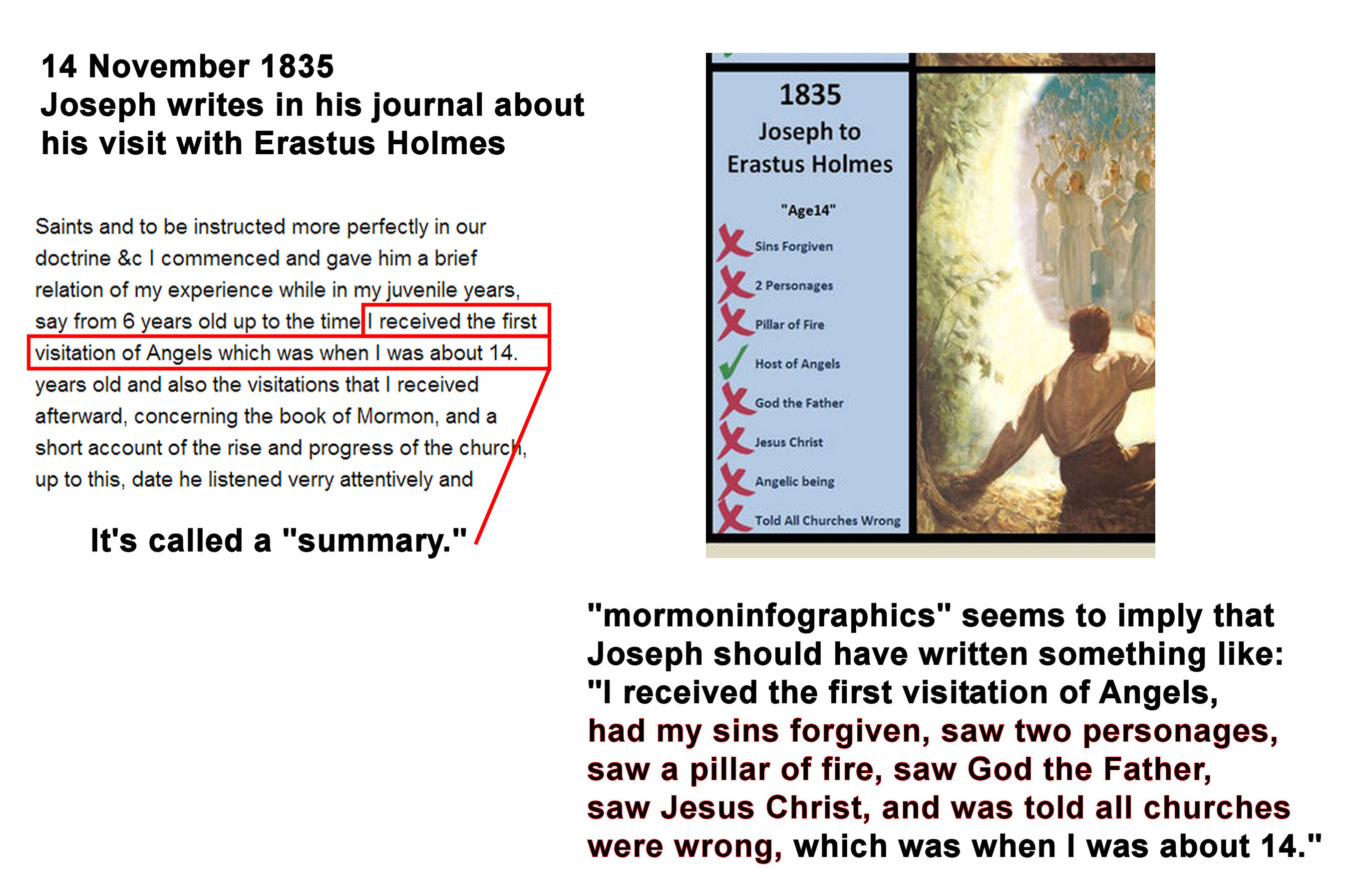 14 November 1835
Joseph writes in his journal about his visit with Erastus Holmes

Saints and to be instructed more perfectly in our doctrine &c I commenced and gave him a brief relation of my experience while in my juvenile years, say from 6 years old up to the time I received the first visitation of Angels which was when I was about 14. years old and also the visitations that I received afterward, concerning the book of Mormon, and a short account of the rise and progress of the church, up to this, date he listened verry attentively and

It's called a "summary."

1835
Joseph to Erastus Holmes

"Age14"
Sins Forgiven
2 Personages
Pillar of Fire
Host of Angels
God the Father
Jesus Christ
Angelic being
Told All Churches Wrong

"mormoninfographics" seems to imply that Joseph should have written something like: "I received the first visitation of Angels, had my sins forgiven, saw two personages, saw a pillar of fire, saw God the Father, saw Jesus Christ, and was told all churches were wrong, which was when I was about 14."